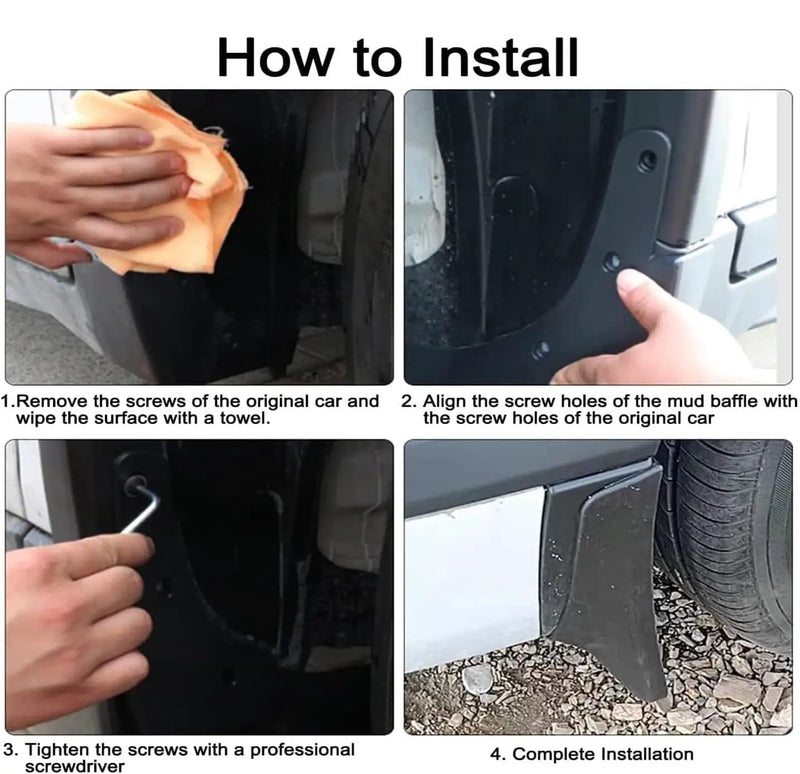 How to Install

1.Remove the screws of the original car and wipe the surface with a towel.

2. Align the screw holes of the mud baffle with the screw holes of the original car

3. Tighten the screws with a professional screwdriver

4. Complete Installation