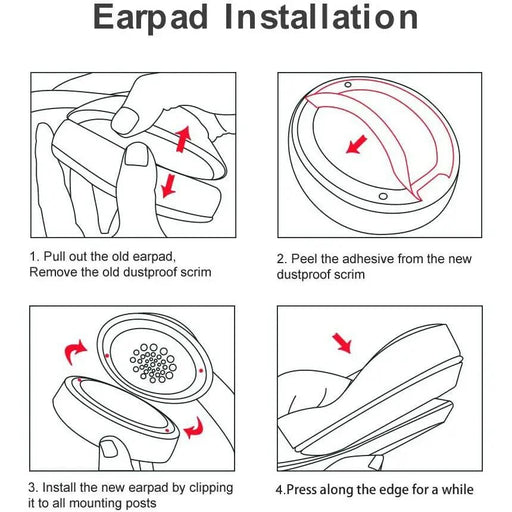 Earpad Installation

1. Pull out the old earpad, Remove the old dustproof scrim

2. Peel the adhesive from the new dustproof scrim

3. Install the new earpad by clipping it to all mounting posts

4.Press along the edge for a while