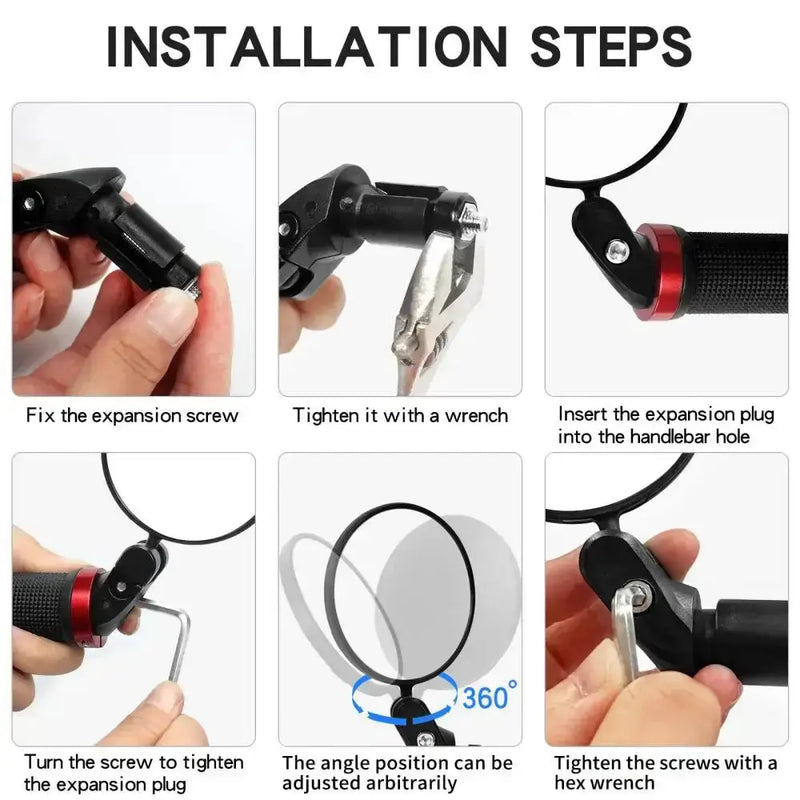 INSTALLATION STEPS

Fix the expansion screw

Tighten it with a wrench

Insert the expansion plug into the handlebar hole

Turn the screw to tighten the expansion plug

360°

The angle position can be adjusted arbitrarily

Tighten the screws with a hex wrench