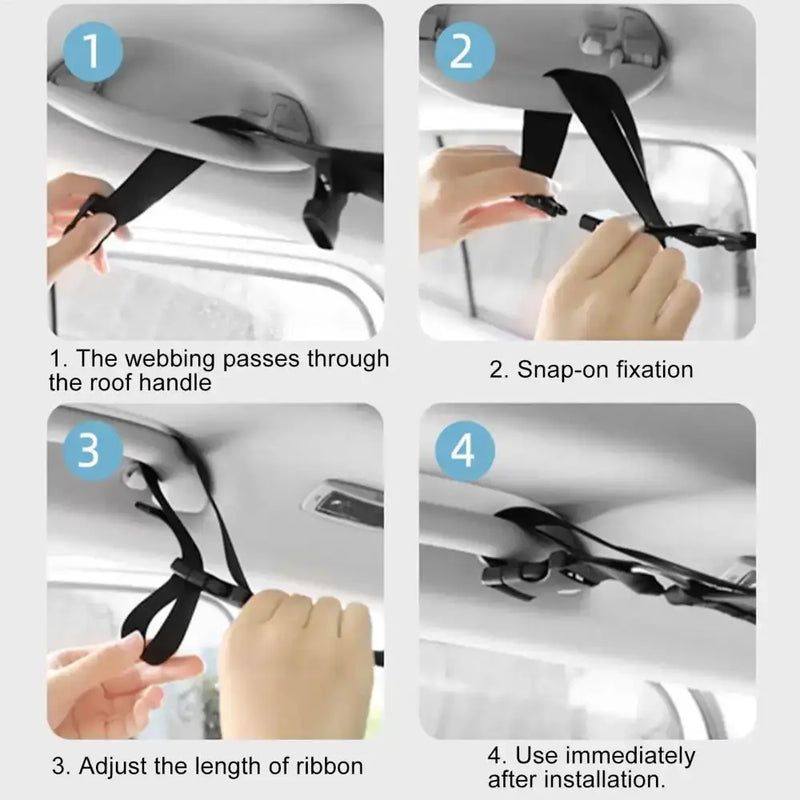 1

2

1. The webbing passes through the roof handle

2. Snap-on fixation

3

4

3. Adjust the length of ribbon

4. Use immediately after installation.