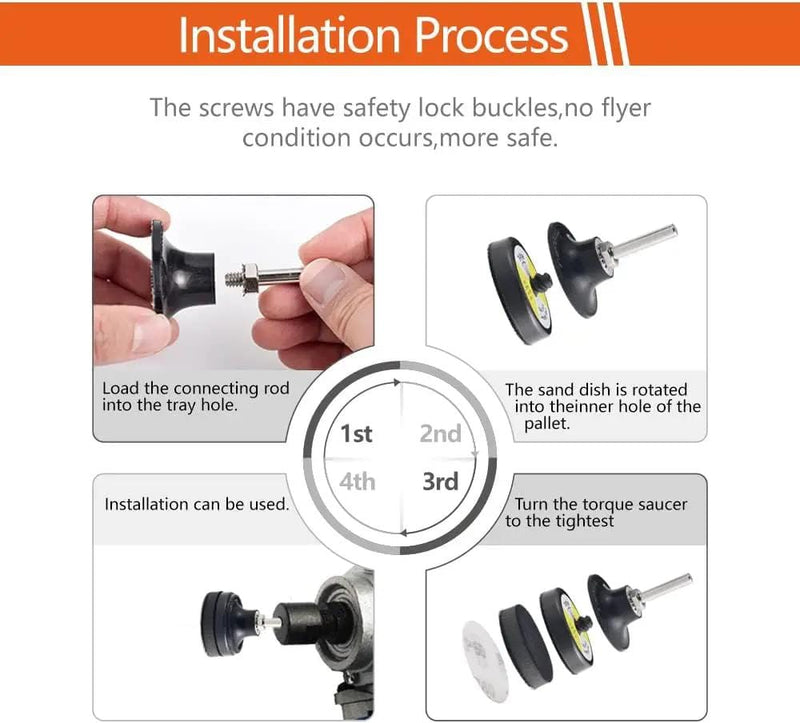 Installation Process

The screws have safety lock buckles,no flyer condition occurs,more safe.

Load the connecting rod into the tray hole.

The sand dish is rotated into theinner hole of the pallet.

1st
2nd
4th
3rd

Installation can be used.

Turn the torque saucer to the tightest