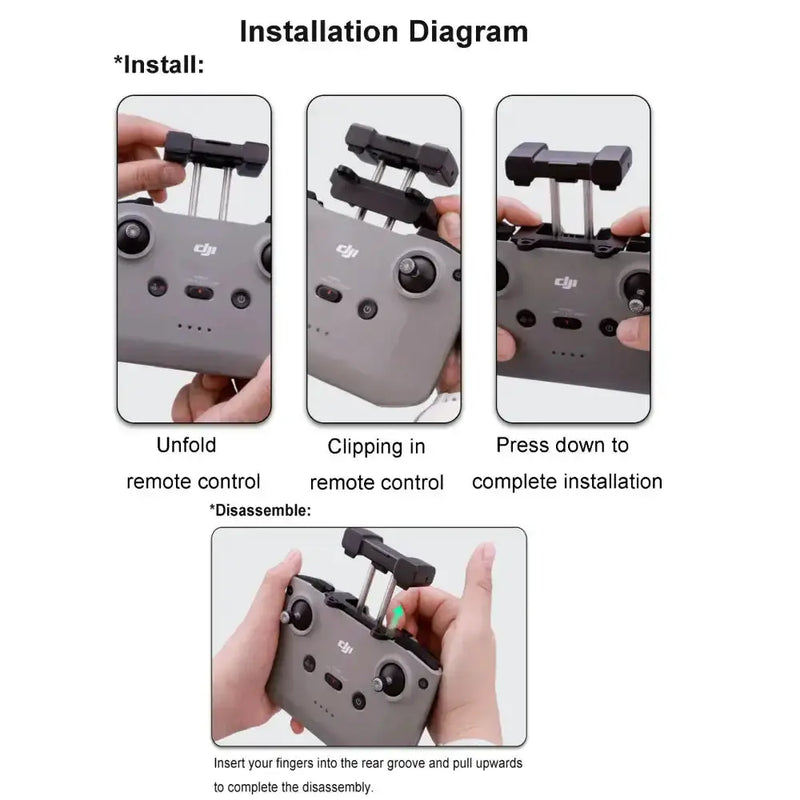 Installation Diagram

*Install:

dji

dji

dji

Unfold remote control

Clipping in remote control

Press down to complete installation

*Disassemble:

dji

Insert your fingers into the rear groove and pull upwards to complete the disassembly.