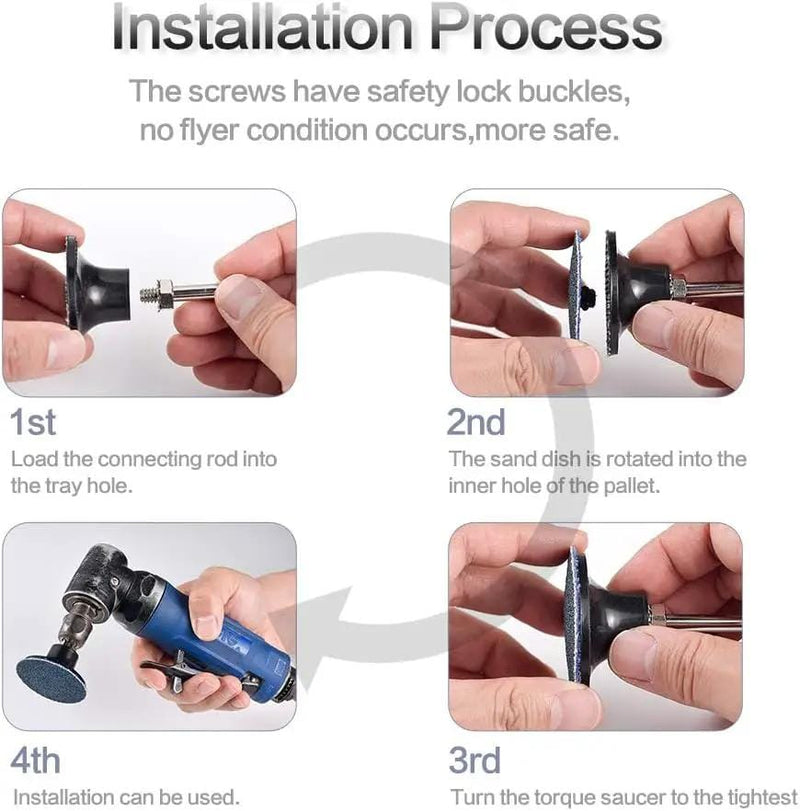 Installation Process

The screws have safety lock buckles, no flyer condition occurs,more safe.

1st
Load the connecting rod into the tray hole.

2nd
The sand dish is rotated into the inner hole of the pallet.

4th
Installation can be used.

3rd
Turn the torque saucer to the tightest