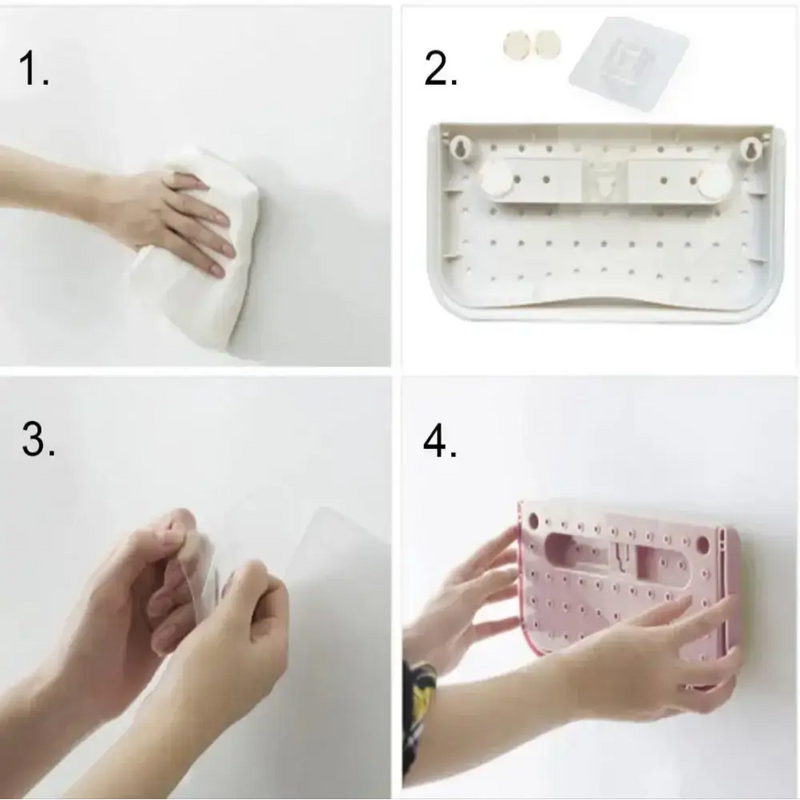 1.

2.

3.

4.