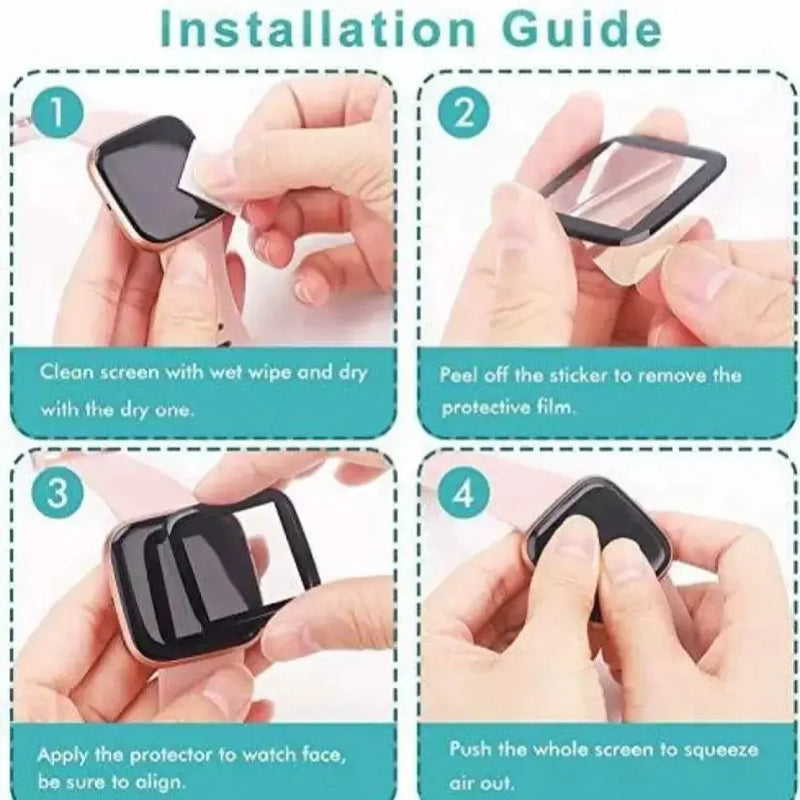 Installation Guide

1

Clean screen with wet wipe and dry with the dry one.

2

Peel off the sticker to remove the protective film.

3

Apply the protector to watch face, be sure to align.

4

Push the whole screen to squeeze air out.