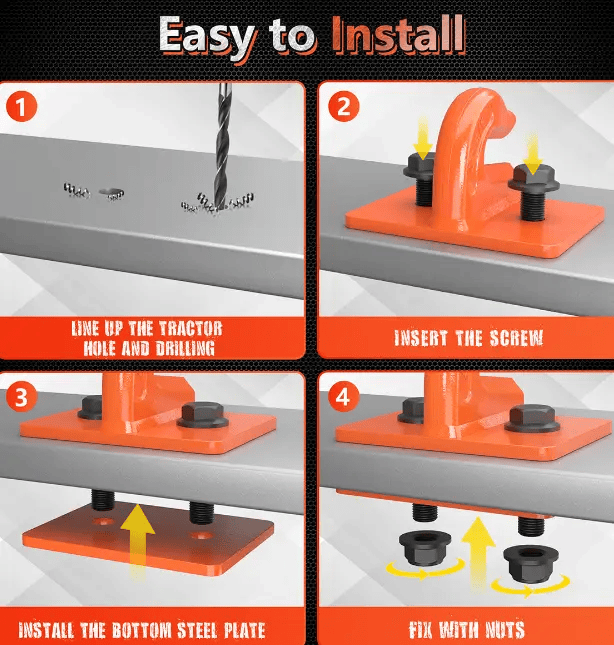 Easy to Install

1
LINE UP THE TRACTOR HOLE AND DRILLING

2
INSERT THE SCREW

3
INSTALL THE BOTTOM STEEL PLATE

4
FIX WITH NUTS