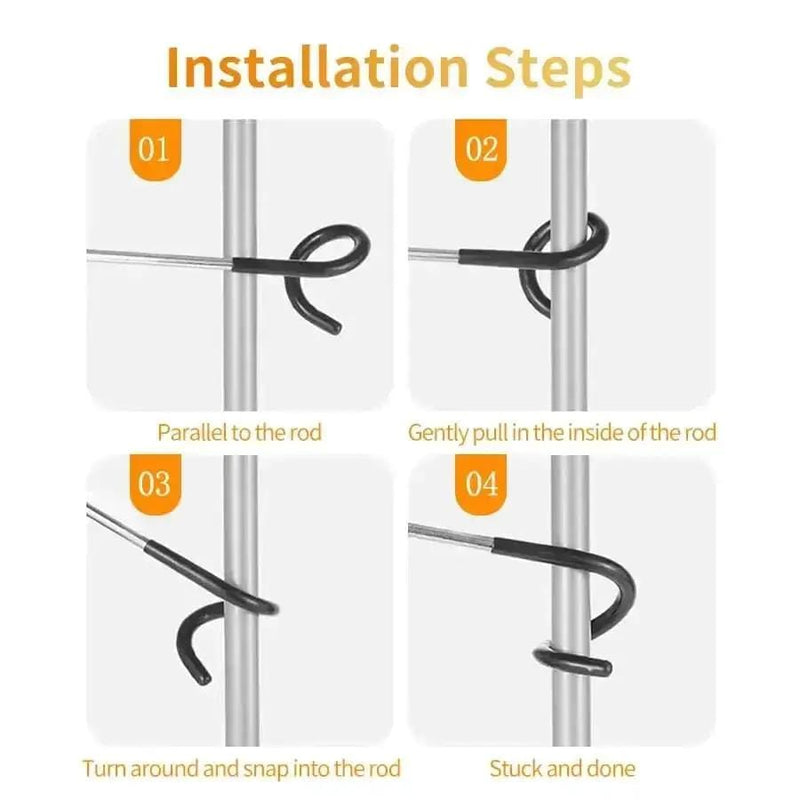 Installation Steps

01

Parallel to the rod

02

Gently pull in the inside of the rod

03

Turn around and snap into the rod

04

Stuck and done