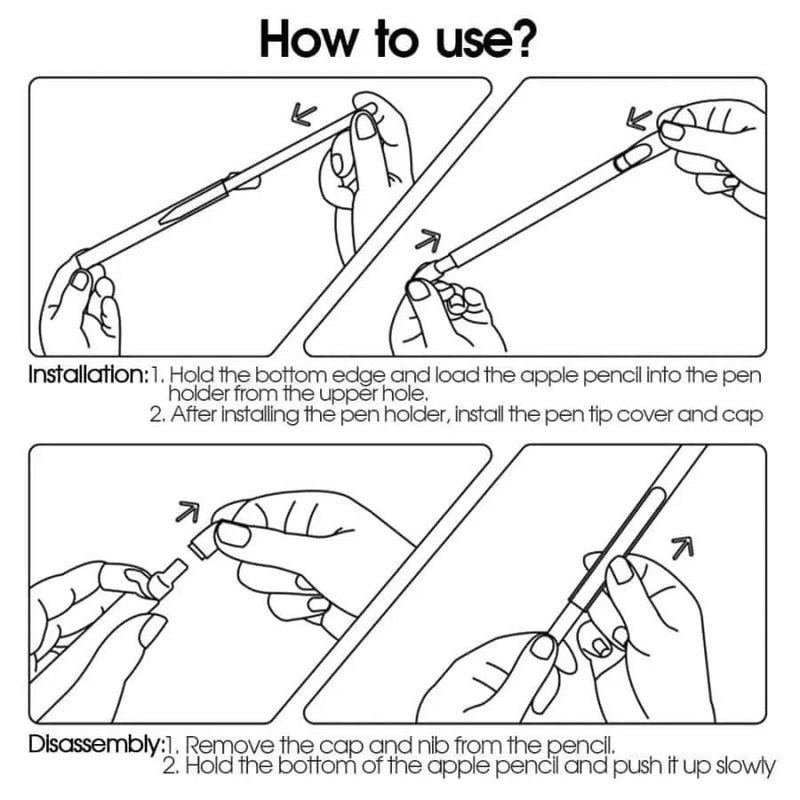 How to use?

Installation:1. Hold the bottom edge and load the apple pencil into the pen holder from the upper hole.
2. After installing the pen holder, install the pen tip cover and cap

Disassembly:1. Remove the cap and nib from the pencil.
2. Hold the bottom of the apple pencil and push it up slowly