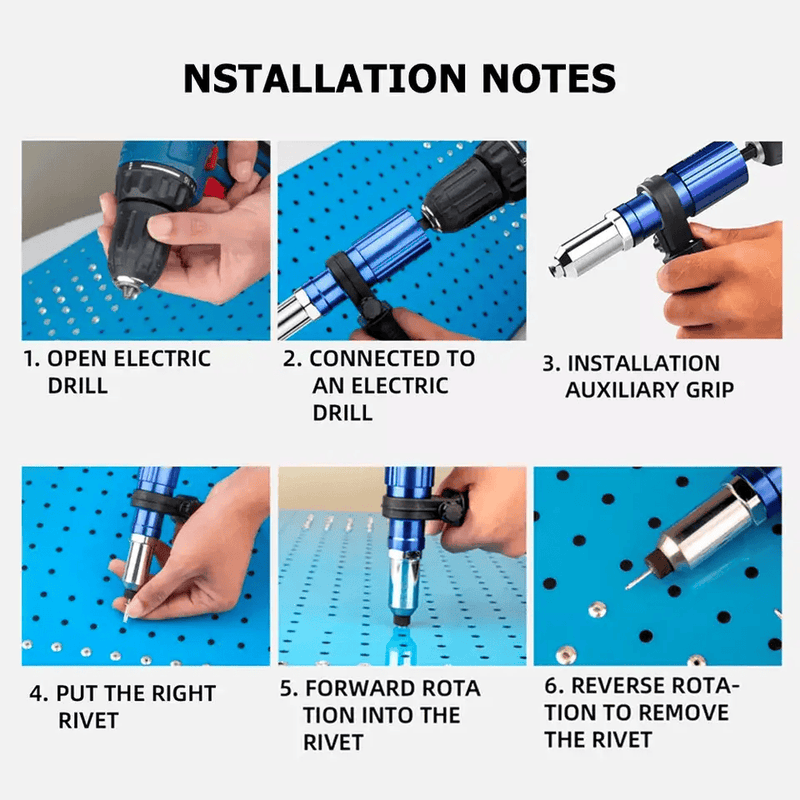 NSTALLATION NOTES

1. OPEN ELECTRIC DRILL

2. CONNECTED TO AN ELECTRIC DRILL

3. INSTALLATION AUXILIARY GRIP

4. PUT THE RIGHT RIVET

5. FORWARD ROTA TION INTO THE RIVET

6. REVERSE ROTATION TO REMOVE THE RIVET