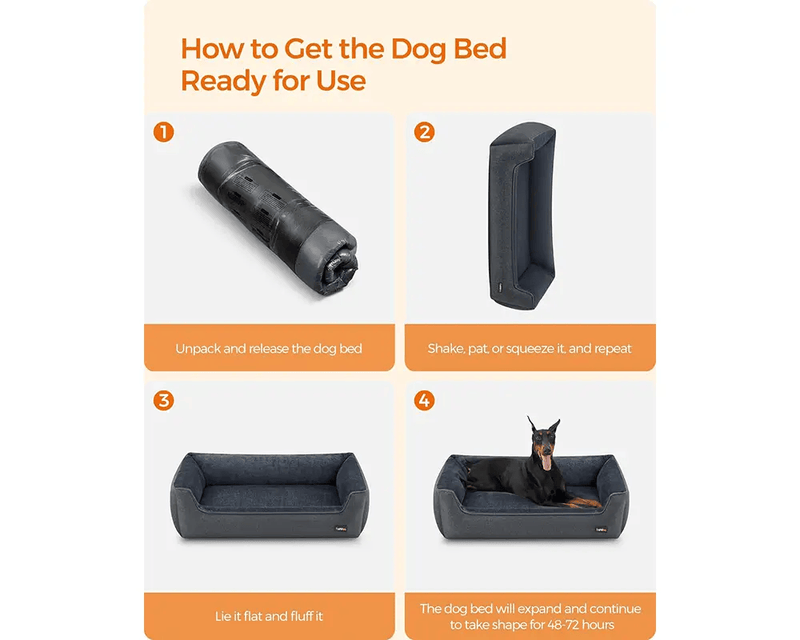 How to Get the Dog Bed Ready for Use

1

Unpack and release the dog bed

2

Shake, pat, or squeeze it, and repeat

3

Lie it flat and fluff it

4

The dog bed will expand and continue to take shape for 48-72 hours