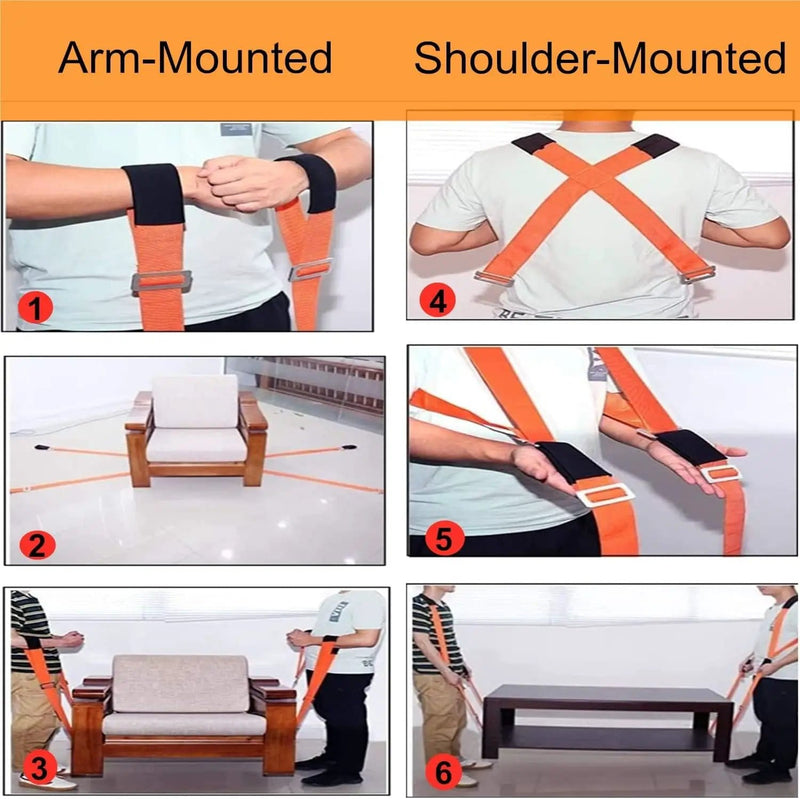 Arm-Mounted

1

2

3

Shoulder-Mounted

4

5

6