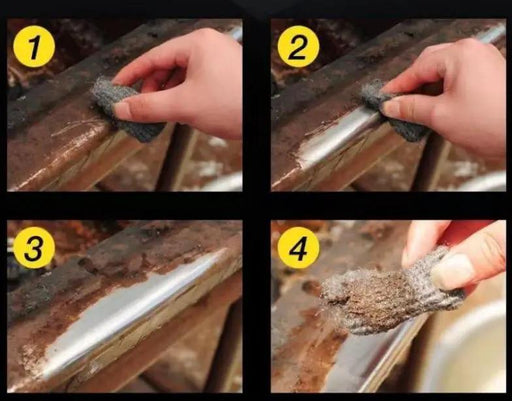 1

2

3

4