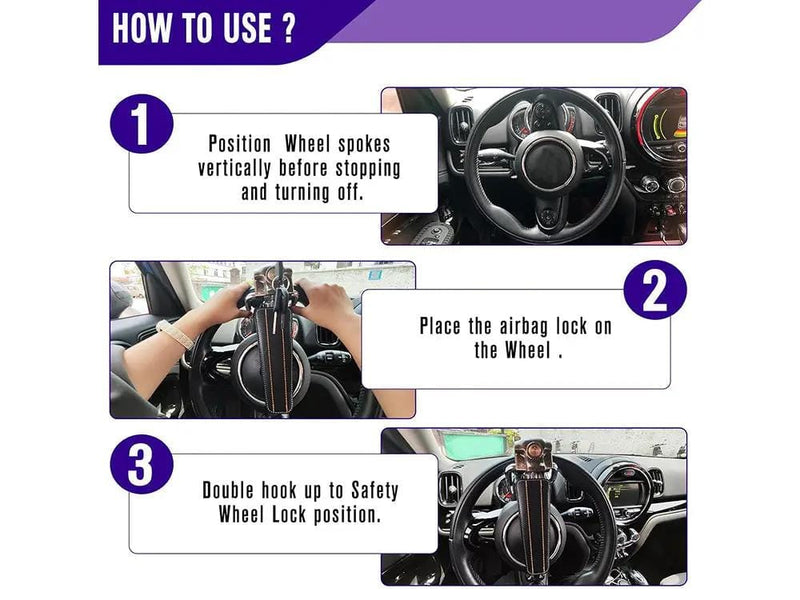 HOW TO USE ?

1

Position Wheel spokes vertically before stopping and turning off.

2

Place the airbag lock on the Wheel .

3

Double hook up to Safety Wheel Lock position.