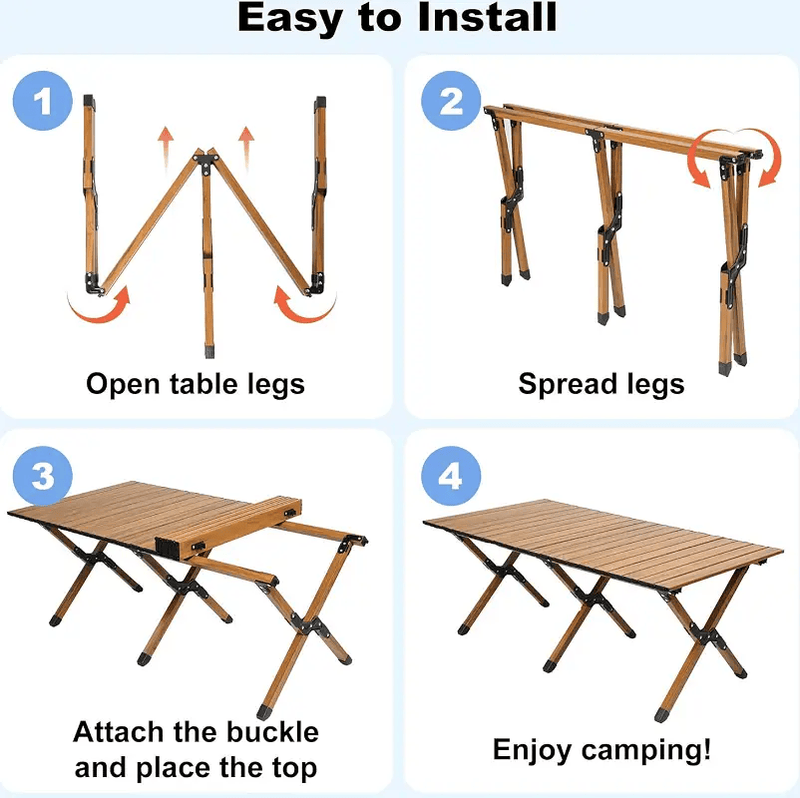 Easy to Install

1

Open table legs

2

Spread legs

3

Attach the buckle and place the top

4

Enjoy camping!