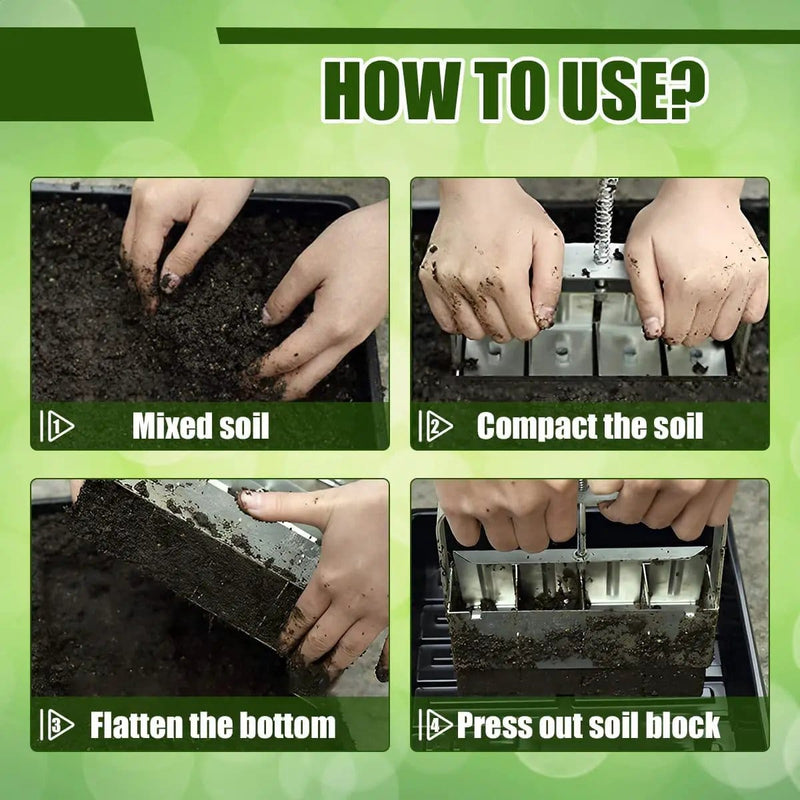 HOW TO USE?

1 Mixed soil

2 Compact the soil

3 Flatten the bottom

4 Press out soil block