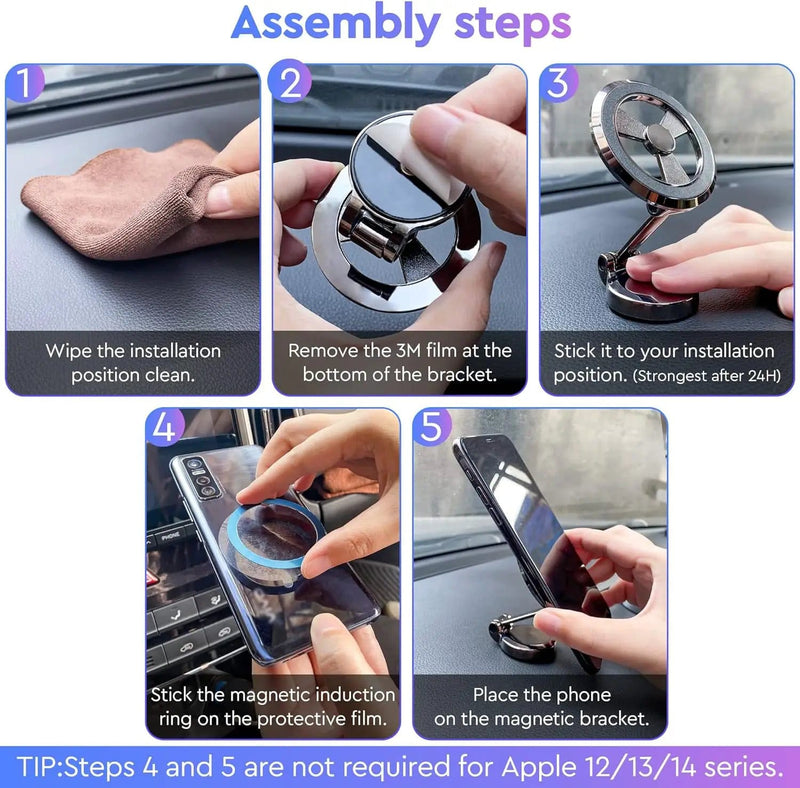 Assembly steps

1
Wipe the installation position clean.

2
Remove the 3M film at the bottom of the bracket.

3
Stick it to your installation position. (Strongest after 24H)

4
PHONE
Stick the magnetic induction ring on the protective film.

5
Place the phone on the magnetic bracket.

TIP:Steps 4 and 5 are not required for Apple 12/13/14 series.