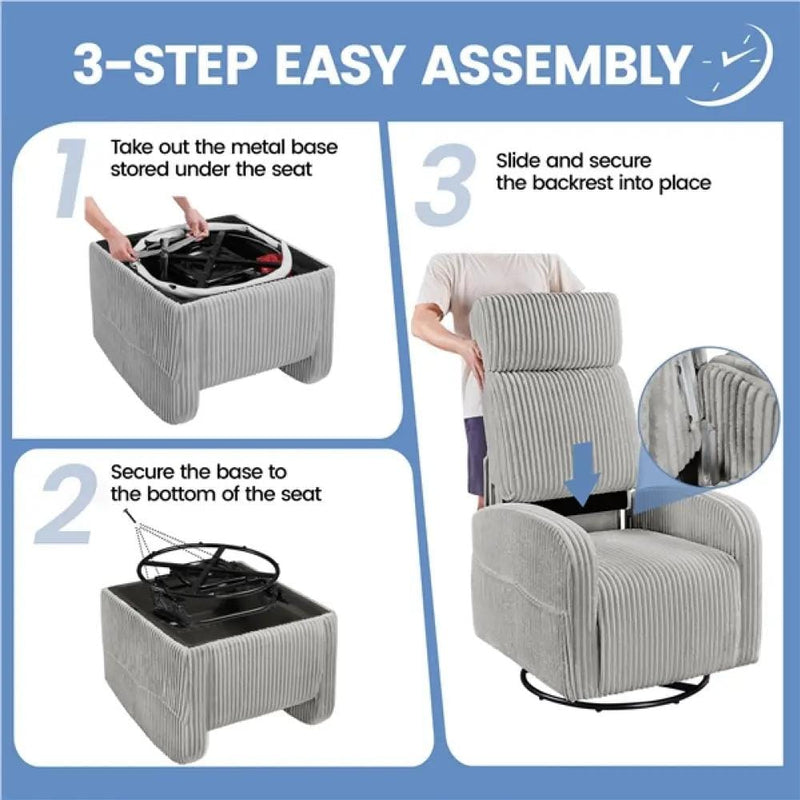 3-STEP EASY ASSEMBLY

1 Take out the metal base stored under the seat

2 Secure the base to the bottom of the seat

3 Slide and secure the backrest into place