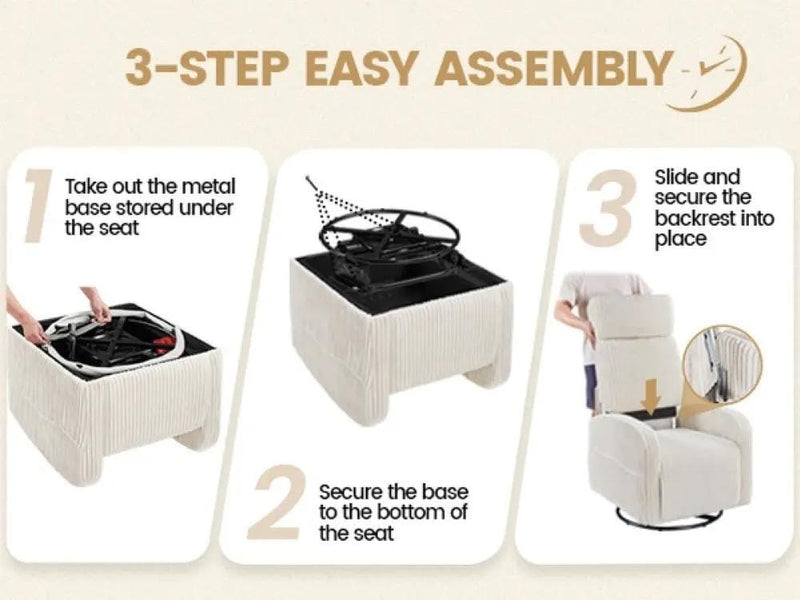 3-STEP EASY ASSEMBLY

1 Take out the metal base stored under the seat

2 Secure the base to the bottom of the seat

3 Slide and secure the backrest into place