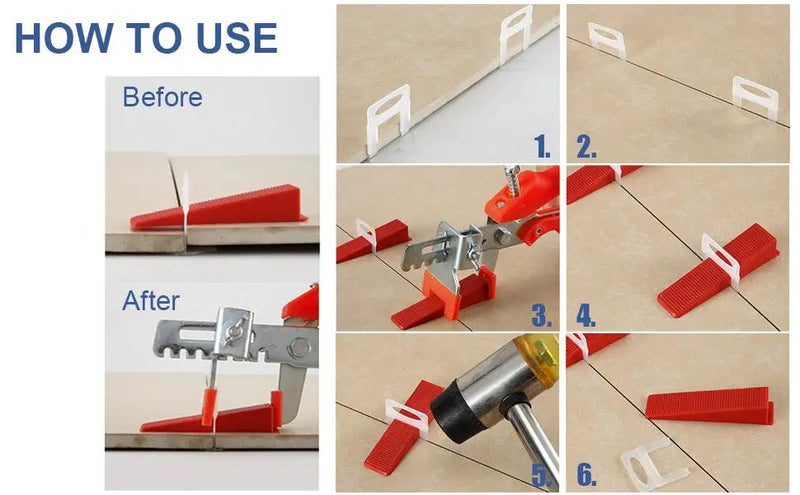 HOW TO USE

Before

After

1.

2.

3.

4.

5.

6.